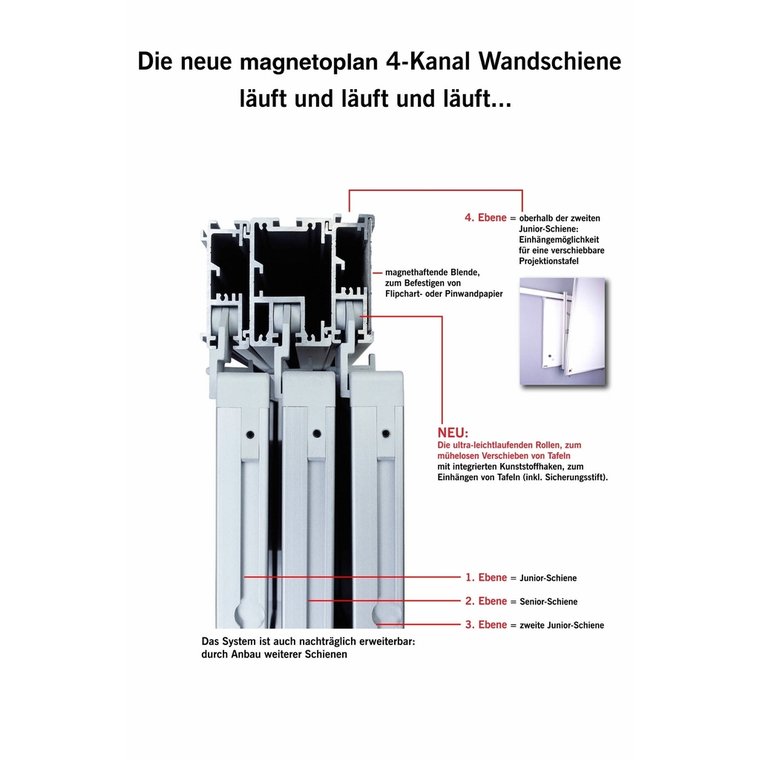 Die neue magnetoplan 4-Kanal Wandschiene läuft und läuft und läuft...

4. Ebene = oberhalb der zweiten Junior-Schiene: Einhängemöglichkeit für eine verschiebbare Projektionstafel

magnethaftende Blende, zum Befestigen von Flipchart- oder Pinwandpapier

NEU:
Die ultra-leichtlaufenden Rollen, zum mühelosen Verschieben von Tafeln mit integrierten Kunststoffhaken, zum Einhängen von Tafeln (inkl. Sicherungsstift).

1. Ebene = Junior-Schiene

2. Ebene = Senior-Schiene

3. Ebene = zweite Junior-Schiene

Das System ist auch nachträglich erweiterbar: durch Anbau weiterer Schienen