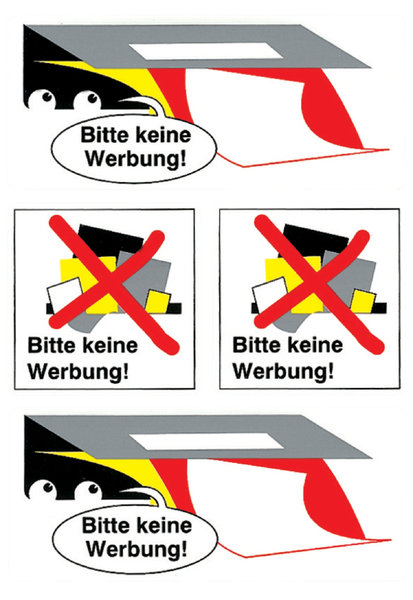 Bitte keine Werbung!

Bitte keine Werbung!

Bitte keine Werbung!

Bitte keine Werbung!