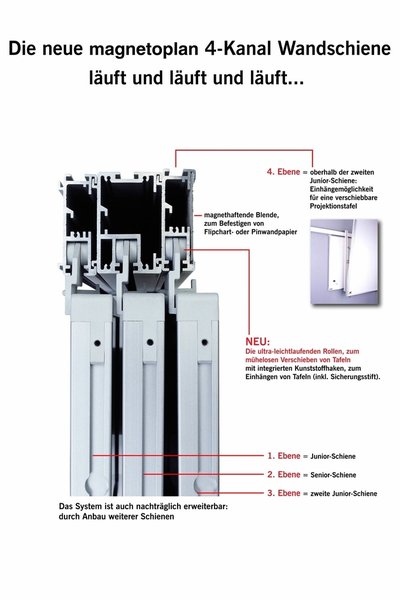 Die neue magnetoplan 4-Kanal Wandschiene
läuft und läuft und läuft...

4. Ebene = oberhalb der zweiten Junior-Schiene: Einhängemöglichkeit für eine verschiebbare Projektionstafel

magnethaftende Blende, zum Befestigen von Flipchart- oder Pinwandpapier

NEU:
Die ultra-leichtlaufenden Rollen, zum mühelosen Verschieben von Tafeln mit integrierten Kunststoffhaken, zum Einhängen von Tafeln (inkl. Sicherungsstift).

1. Ebene = Junior-Schiene

2. Ebene = Senior-Schiene

3. Ebene = zweite Junior-Schiene

Das System ist auch nachträglich erweiterbar: durch Anbau weiterer Schienen