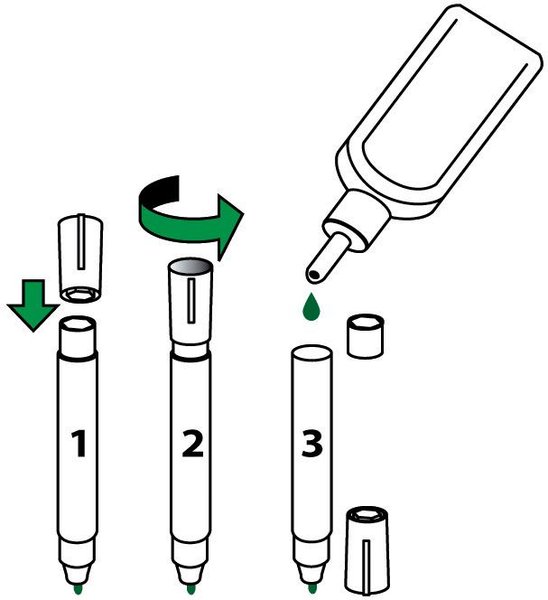 1

2

3