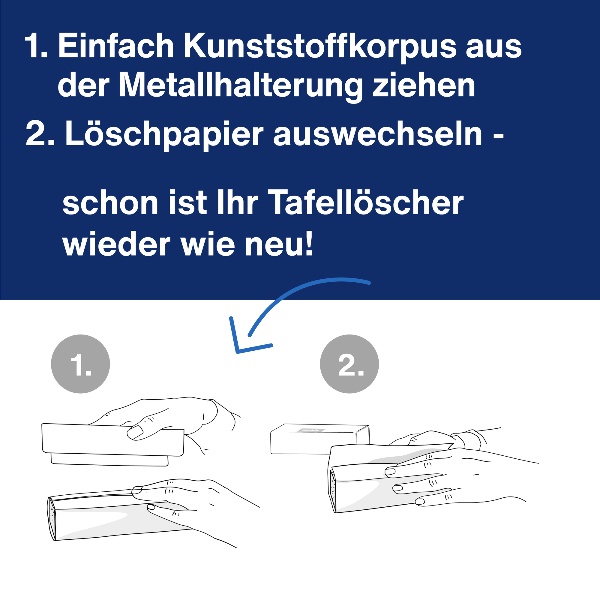 1. Einfach Kunststoffkorpus aus der Metallhalterung ziehen

2. Löschpapier auswechseln -

schon ist Ihr Tafellöscher wieder wie neu!

1.

2.