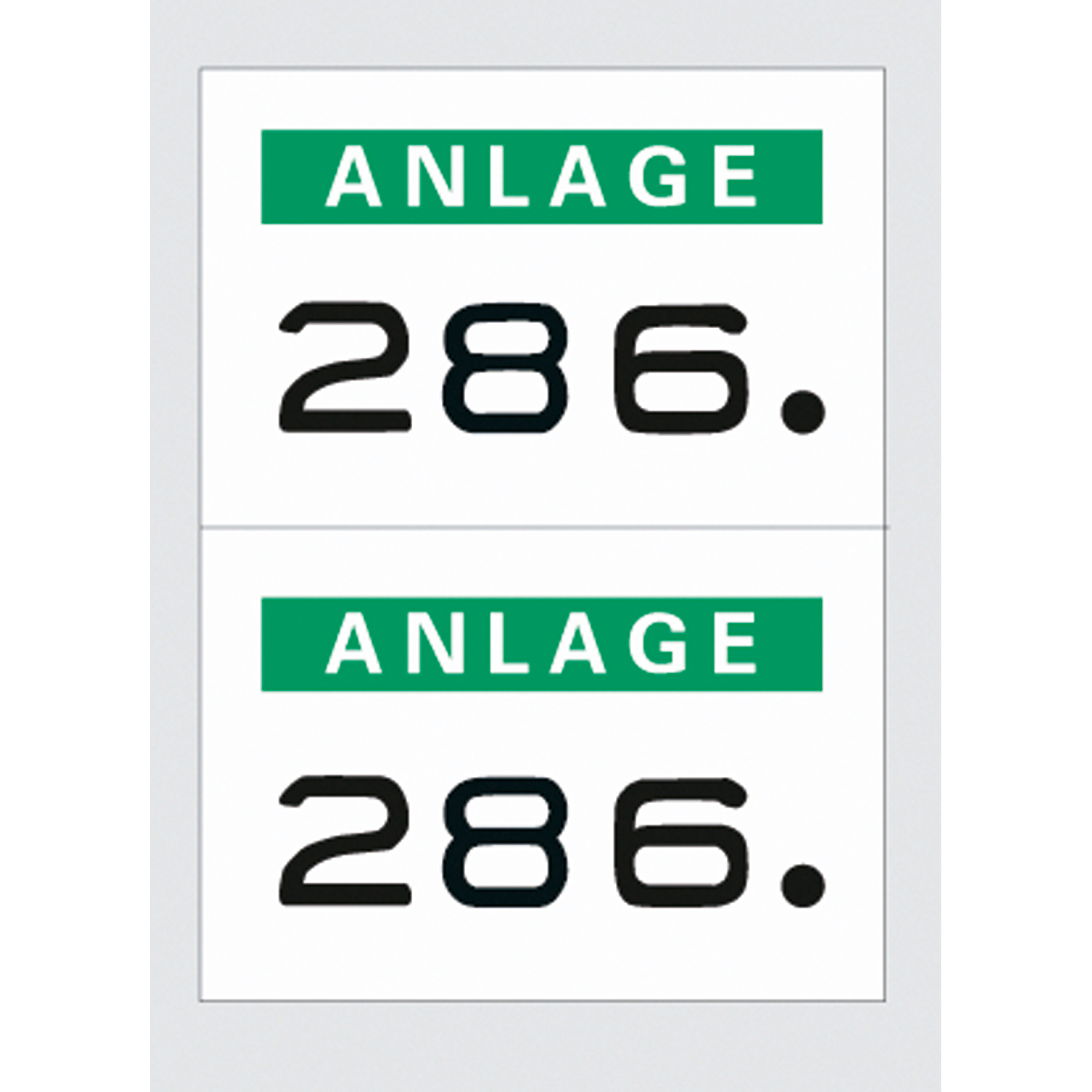 ANLAGE

286.

ANLAGE

286.